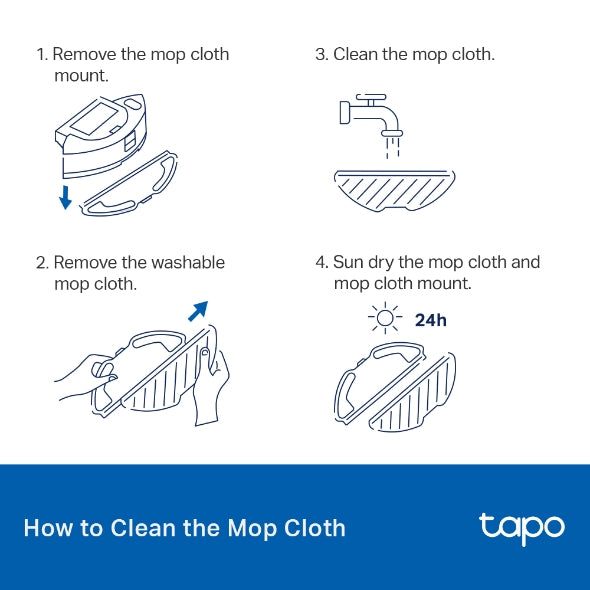 1. Remove the mop cloth mount.

2. Remove the washable mop cloth.

3. Clean the mop cloth.

4. Sun dry the mop cloth and mop cloth mount.

24h

How to Clean the Mop Cloth

tapo